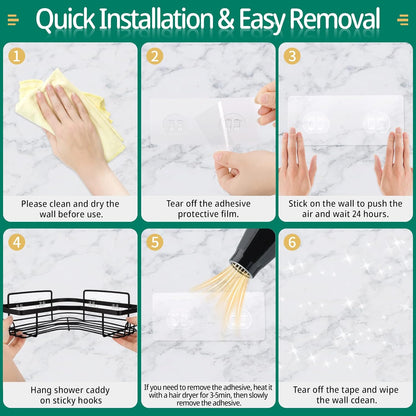 Quick Installation & Easy Removal

1

Please clean and dry the wall before use.

2

Tear off the adhesive protective film.

3

Stick on the wall to push the air and wait 24 hours.

4

Hang shower caddy on sticky hooks

5

If you need to remove the adhesive, heat it with a hair dryer for 3-5min, then slowly remove the adhesive.

6

Tear off the tape and wipe the wall cdean.