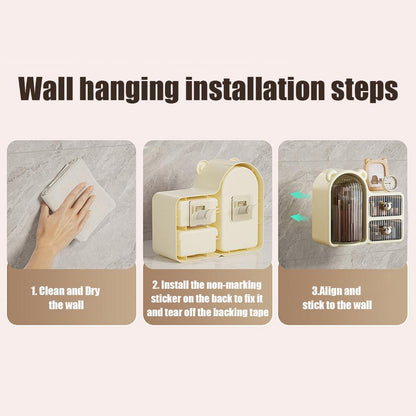 Wall hanging installation steps

1. Clean and Dry the wall

2. Install the non-marking sticker on the back to fix it and tear off the backing tape

3.Align and stick to the wall