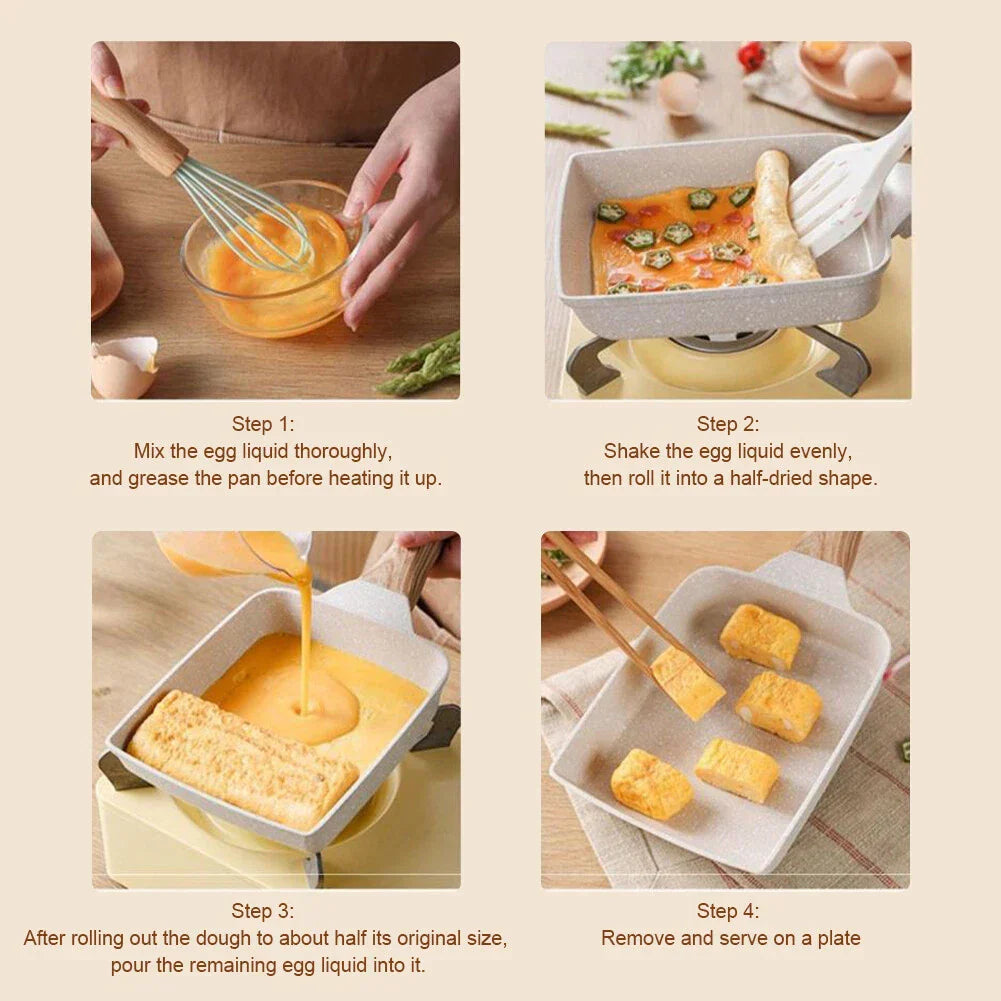 Step 1:
Mix the egg liquid thoroughly,
and grease the pan before heating it up.

Step 2:
Shake the egg liquid evenly,
then roll it into a half-dried shape.

Step 3:
After rolling out the dough to about half its original size,
pour the remaining egg liquid into it.

Step 4:
Remove and serve on a plate