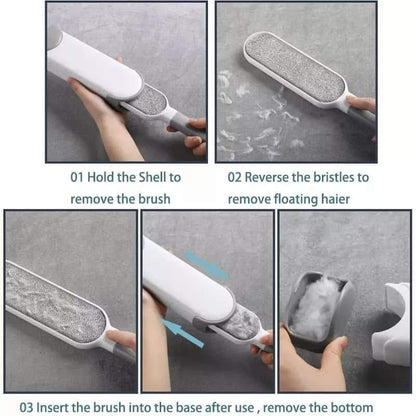 01 Hold the Shell to remove the brush

02 Reverse the bristles to remove floating haier

03 Insert the brush into the base after use , remove the bottom