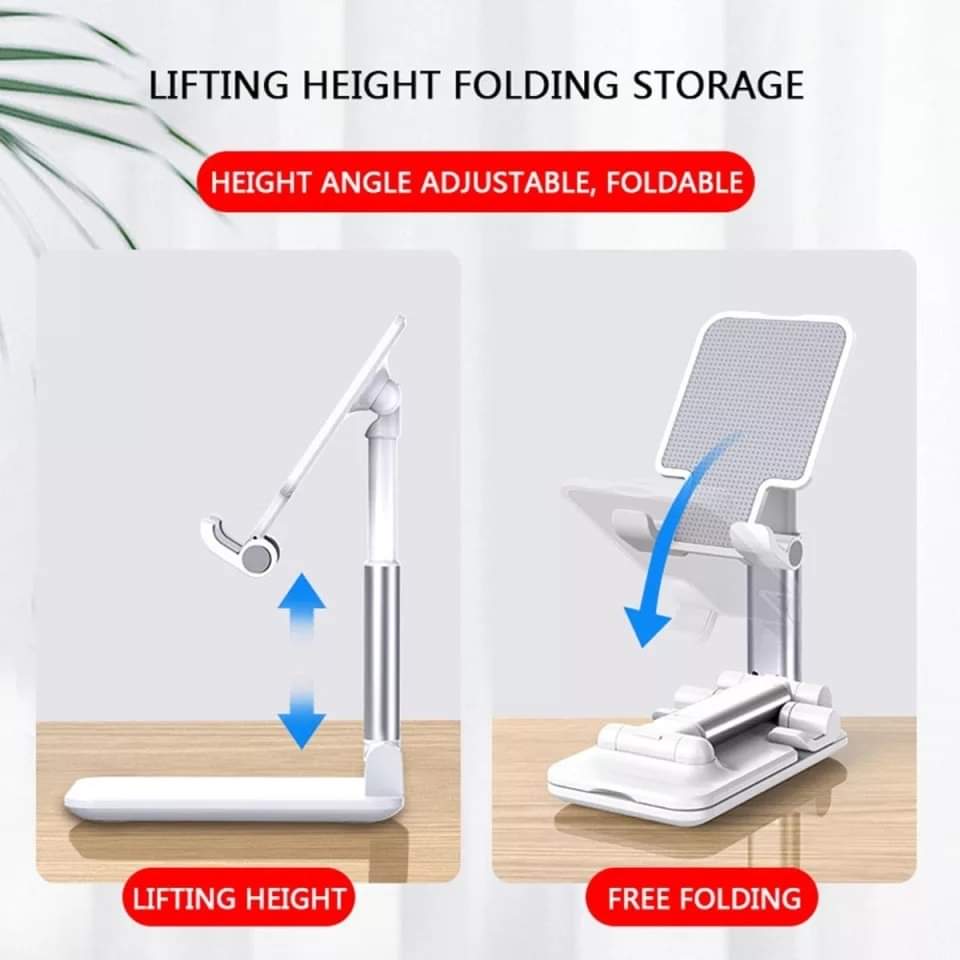 LIFTING HEIGHT FOLDING STORAGE

HEIGHT ANGLE ADJUSTABLE, FOLDABLE

LIFTING HEIGHT

FREE FOLDING