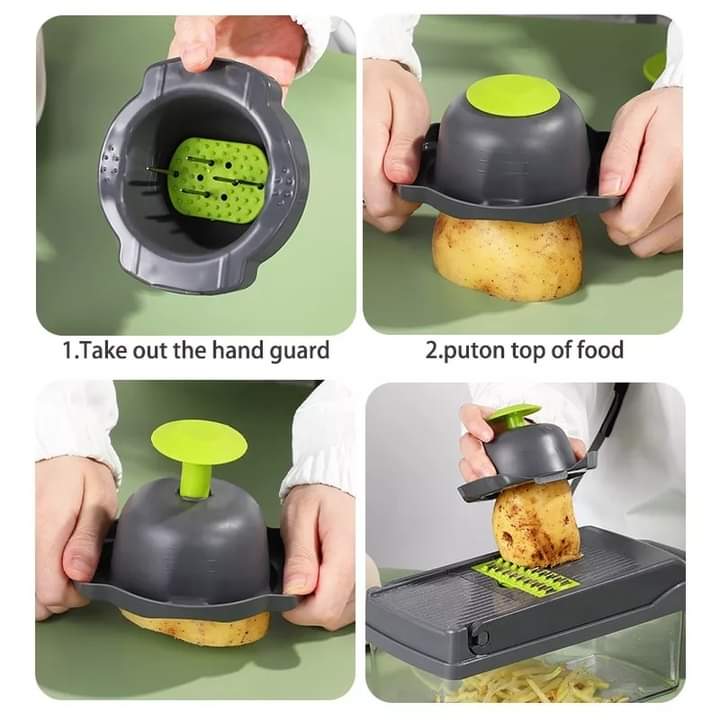 1.Take out the hand guard

2.puton top of food