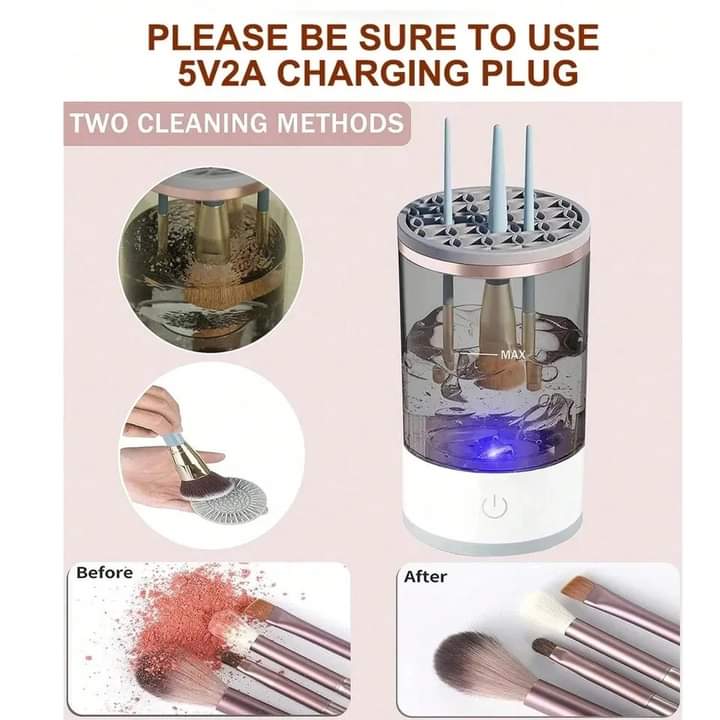 PLEASE BE SURE TO USE 5V2A CHARGING PLUG

TWO CLEANING METHODS

MAX

Before

After