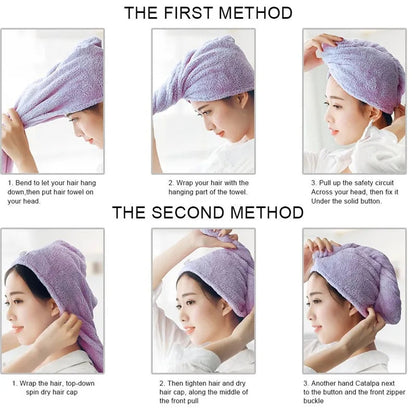 THE FIRST METHOD

1. Bend to let your hair hang down,then put hair towel on your head.

2. Wrap your hair with the hanging part of the towel.

3. Pull up the safety circuit Across your head, then fix it Under the solid button.

THE SECOND METHOD

1. Wrap the hair, top-down spin dry hair cap

2. Then tighten hair and dry hair cap, along the middle of the front pull

3. Another hand Catalpa next to the button and the front zipper buckle