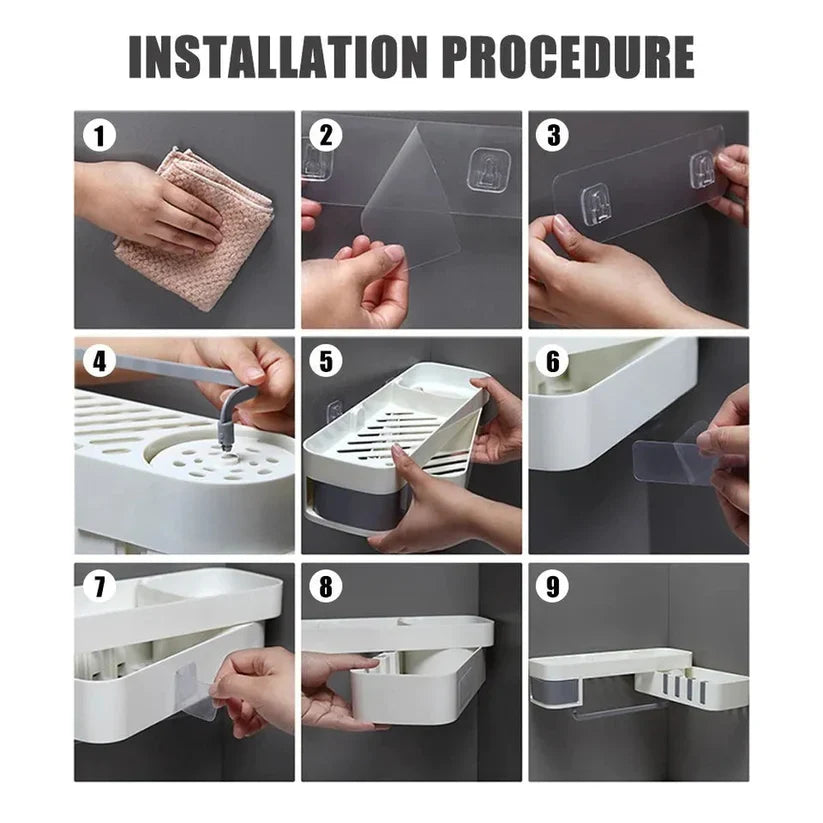 INSTALLATION PROCEDURE

1

2

3

4

5

6

7

8

9