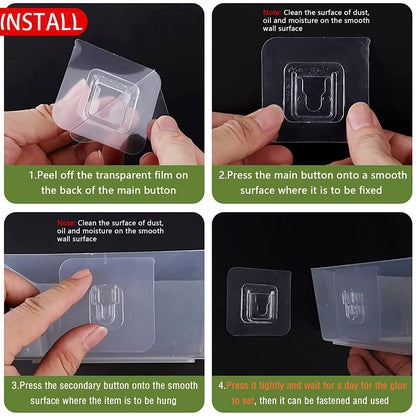 INSTALL

1.Peel off the transparent film on the back of the main button

Note: Clean the surface of dust, oil and moisture on the smooth wall surface

2.Press the main button onto a smooth surface where it is to be fixed

Note: Clean the surface of dust, oil and moisture on the smooth wall surface

3.Press the secondary button onto the smooth surface where the item is to be hung

4.Press it tightly and wait for a day for the glue to set, then it can be fastened and used