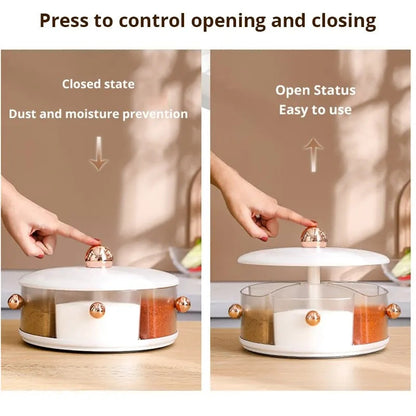 Press to control opening and closing

Closed state

Dust and moisture prevention

Open Status

Easy to use