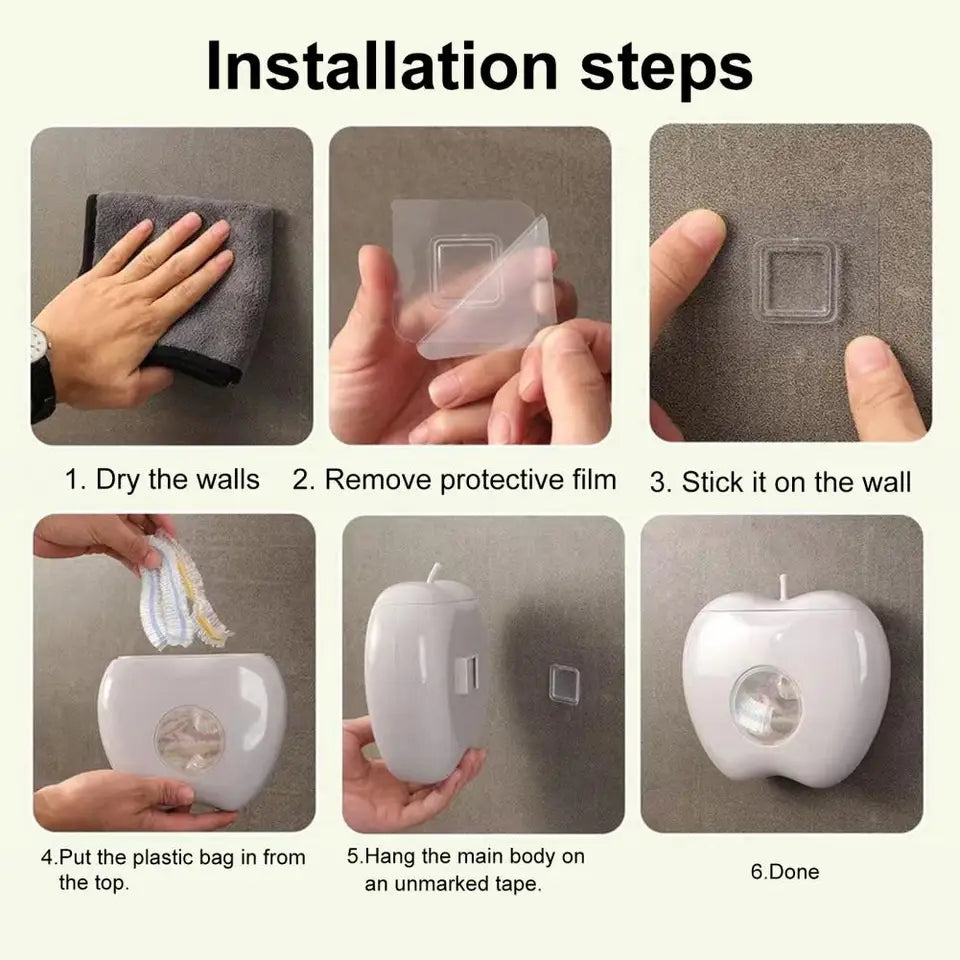 Installation steps

1. Dry the walls

2. Remove protective film

3. Stick it on the wall

4.Put the plastic bag in from the top.

5.Hang the main body on an unmarked tape.

6.Done