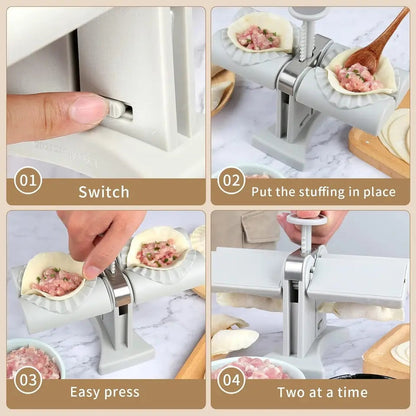 01
Switch

02
Put the stuffing in place

03
Easy press

04
Two at a time