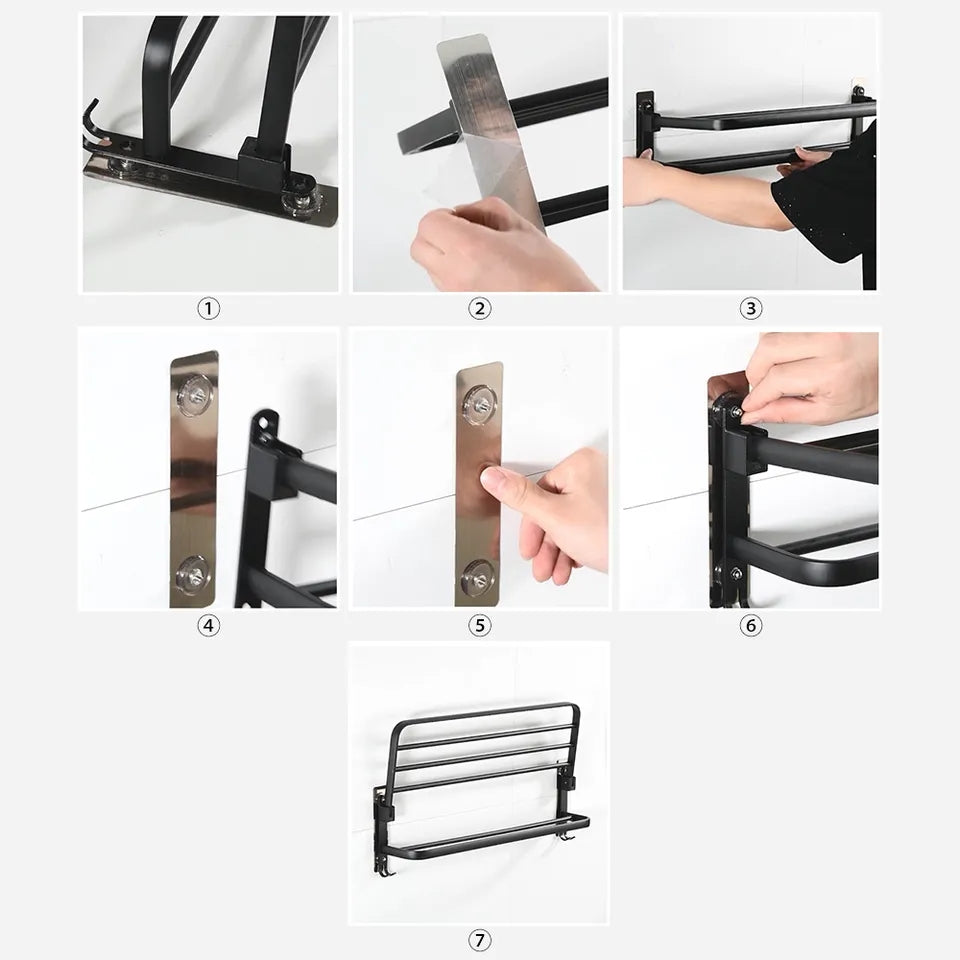 ①

②

③

④

⑤

⑥

⑦