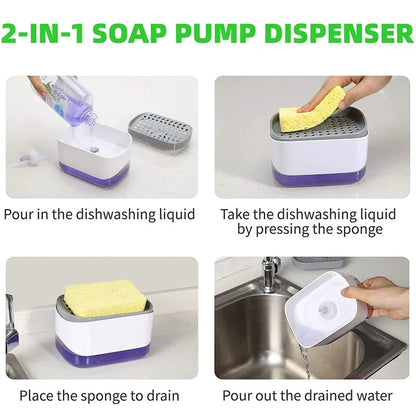 2-IN-1 SOAP PUMP DISPENSER

Pour in the dishwashing liquid

Take the dishwashing liquid by pressing the sponge

Place the sponge to drain

Pour out the drained water