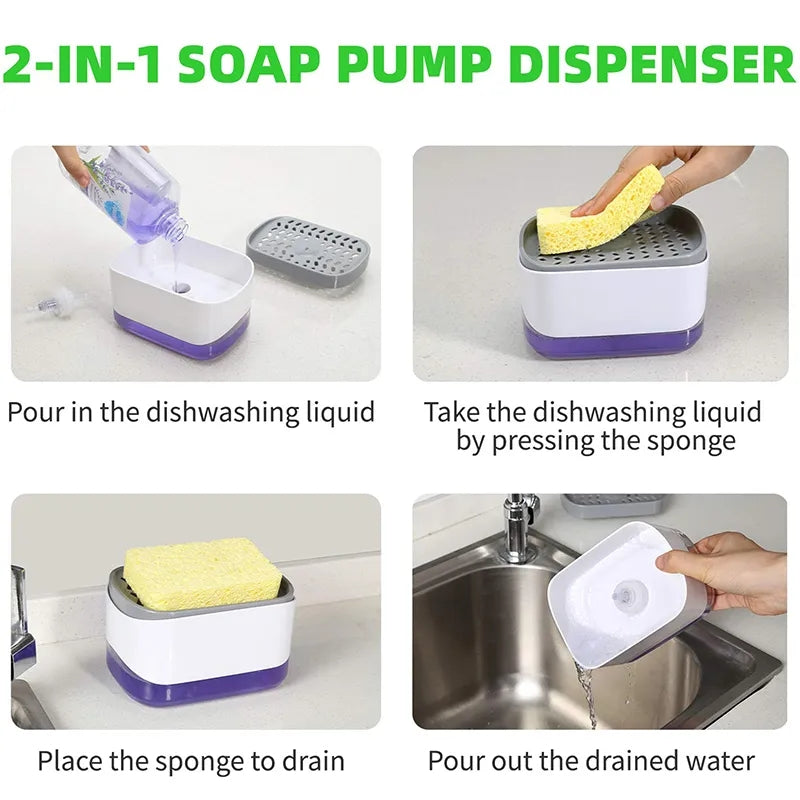 2-IN-1 SOAP PUMP DISPENSER

Pour in the dishwashing liquid

Take the dishwashing liquid by pressing the sponge

Place the sponge to drain

Pour out the drained water