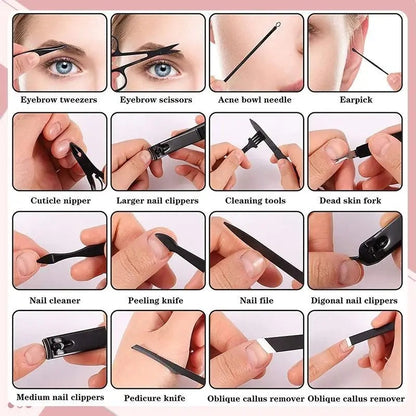 Eyebrow tweezers
Eyebrow scissors
Acne bowl needle
Earpick

Cuticle nipper
Larger nail clippers
Cleaning tools
Dead skin fork

Nail cleaner
Peeling knife
Nail file
Digonal nail clippers

Medium nail clippers
Pedicure knife
Oblique callus remover
Oblique callus remover