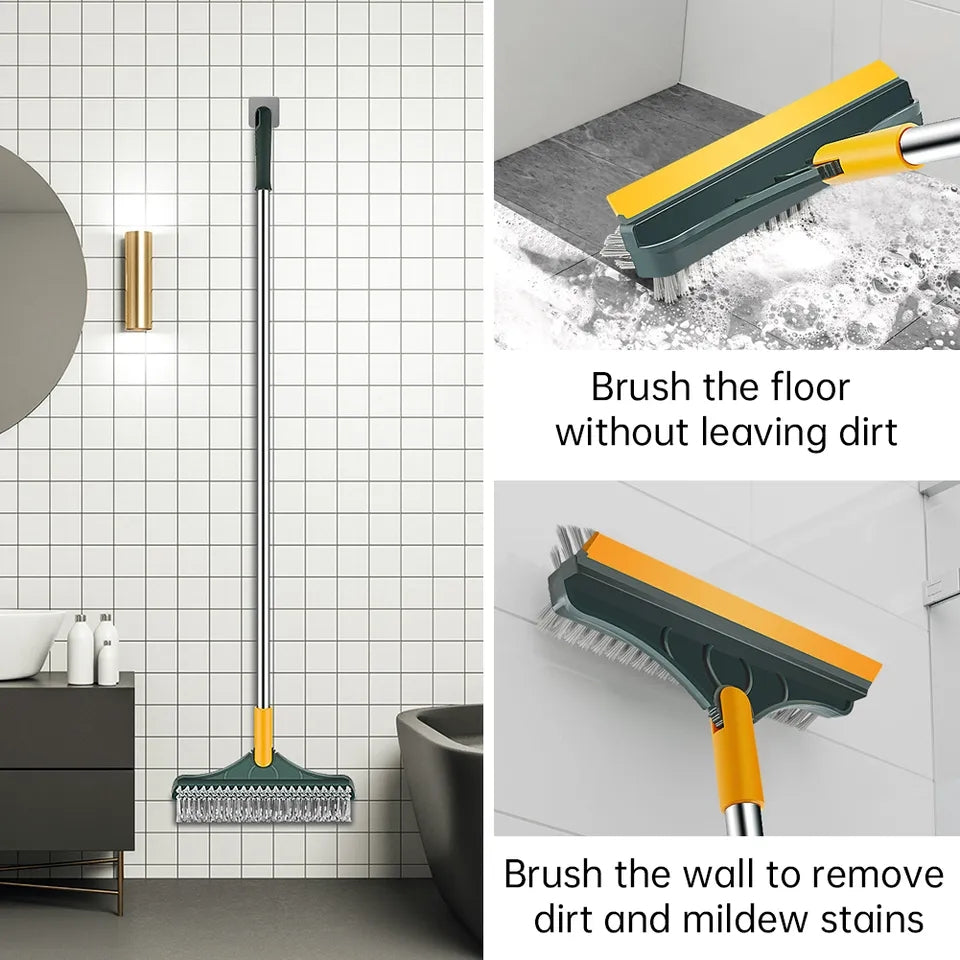 Brush the floor without leaving dirt

Brush the wall to remove dirt and mildew stains