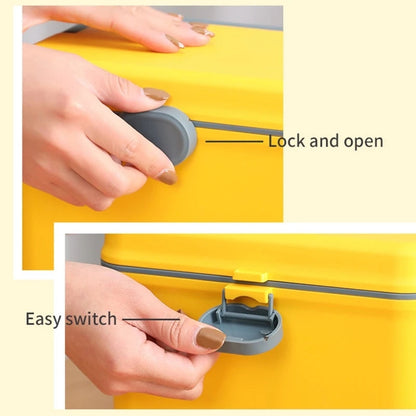 Lock and open

Easy switch