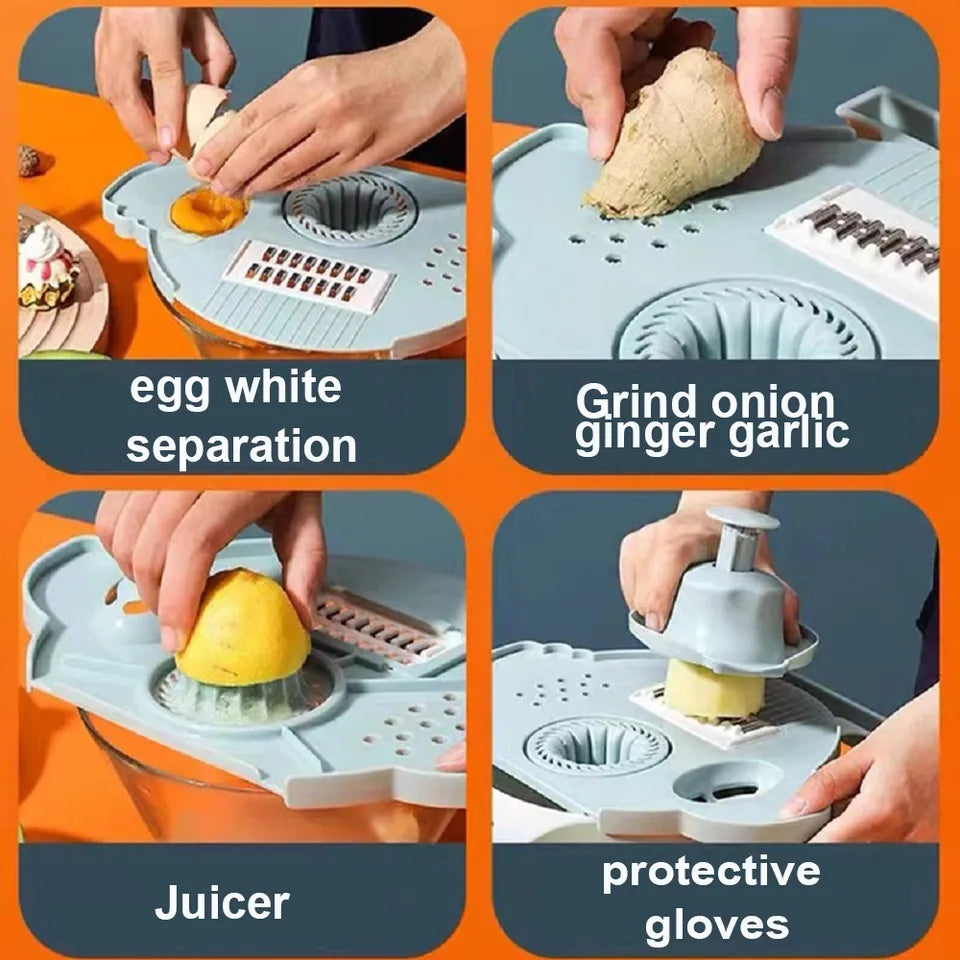 egg white separation

Grind onion ginger garlic

Juicer

protective gloves