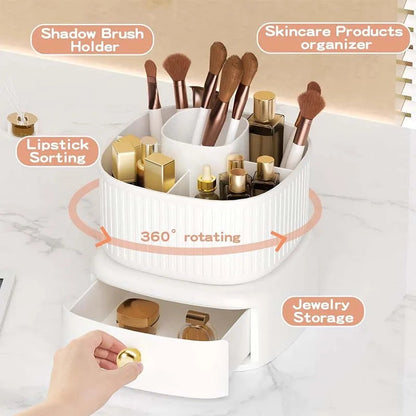 Shadow Brush Holder

Skincare Products organizer

Lipstick Sorting

360° rotating

Jewelry Storage