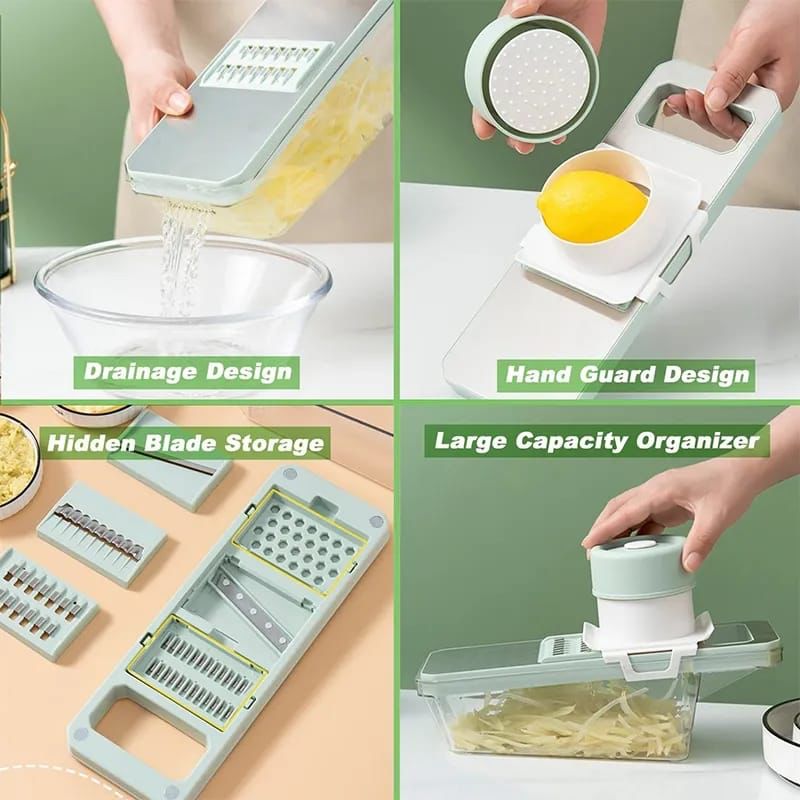 Drainage Design

Hand Guard Design

Hidden Blade Storage

Large Capacity Organizer