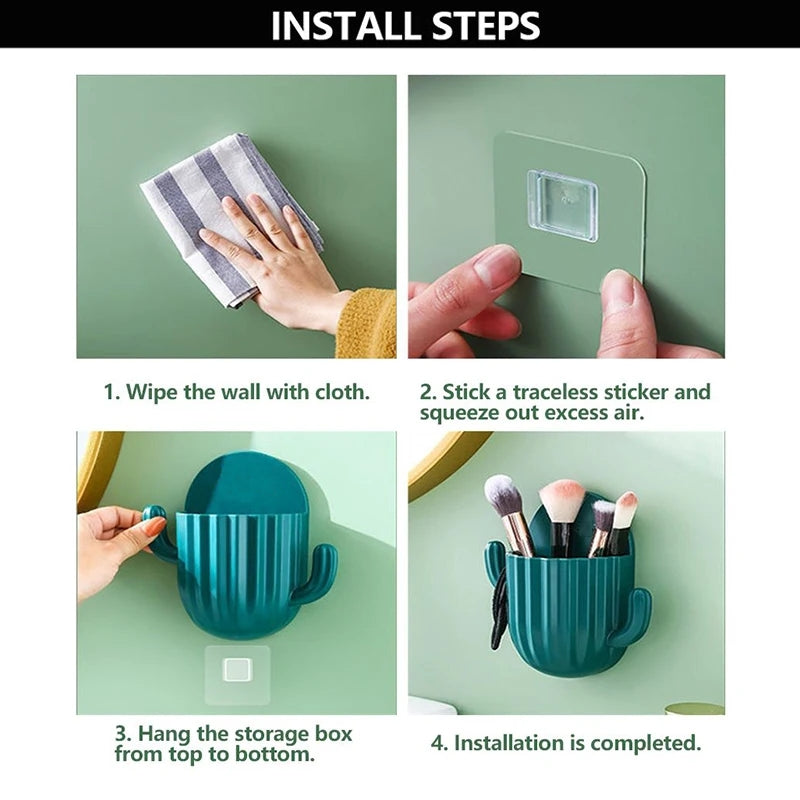 INSTALL STEPS

1. Wipe the wall with cloth.

2. Stick a traceless sticker and squeeze out excess air.

3. Hang the storage box from top to bottom.

4. Installation is completed.