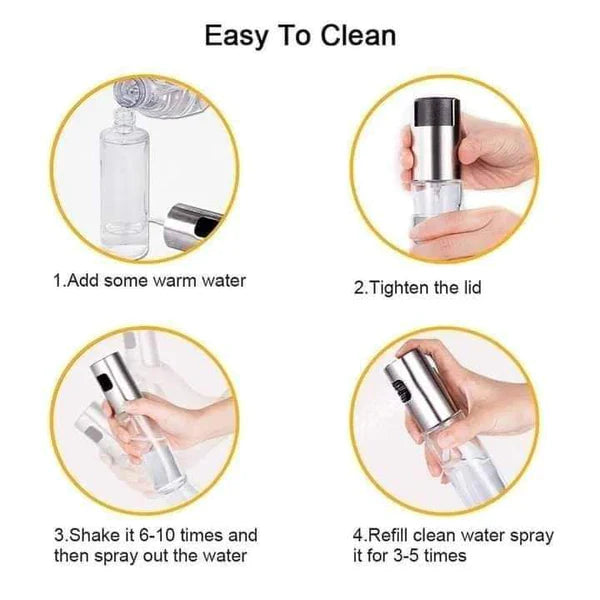 Easy To Clean

1.Add some warm water

2.Tighten the lid

3.Shake it 6-10 times and then spray out the water

4.Refill clean water spray it for 3-5 times