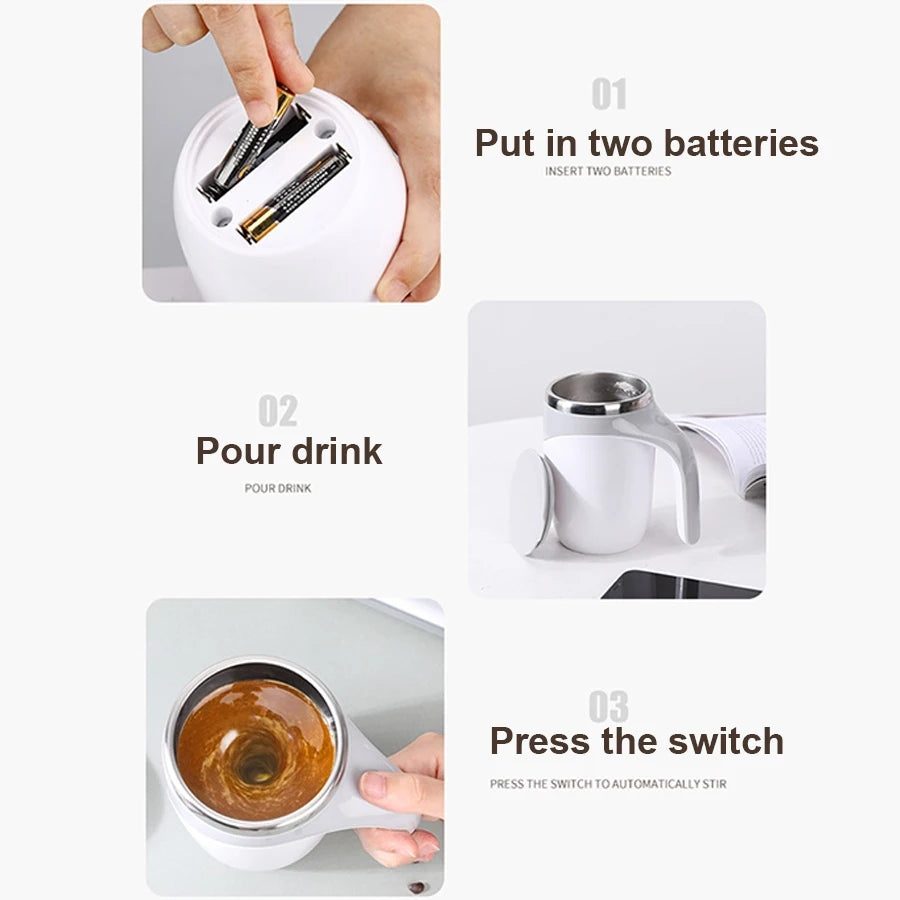 01
Put in two batteries
INSERT TWO BATTERIES

02
Pour drink
POUR DRINK

03
Press the switch
PRESS THE SWITCH TO AUTOMATICALLY STIR