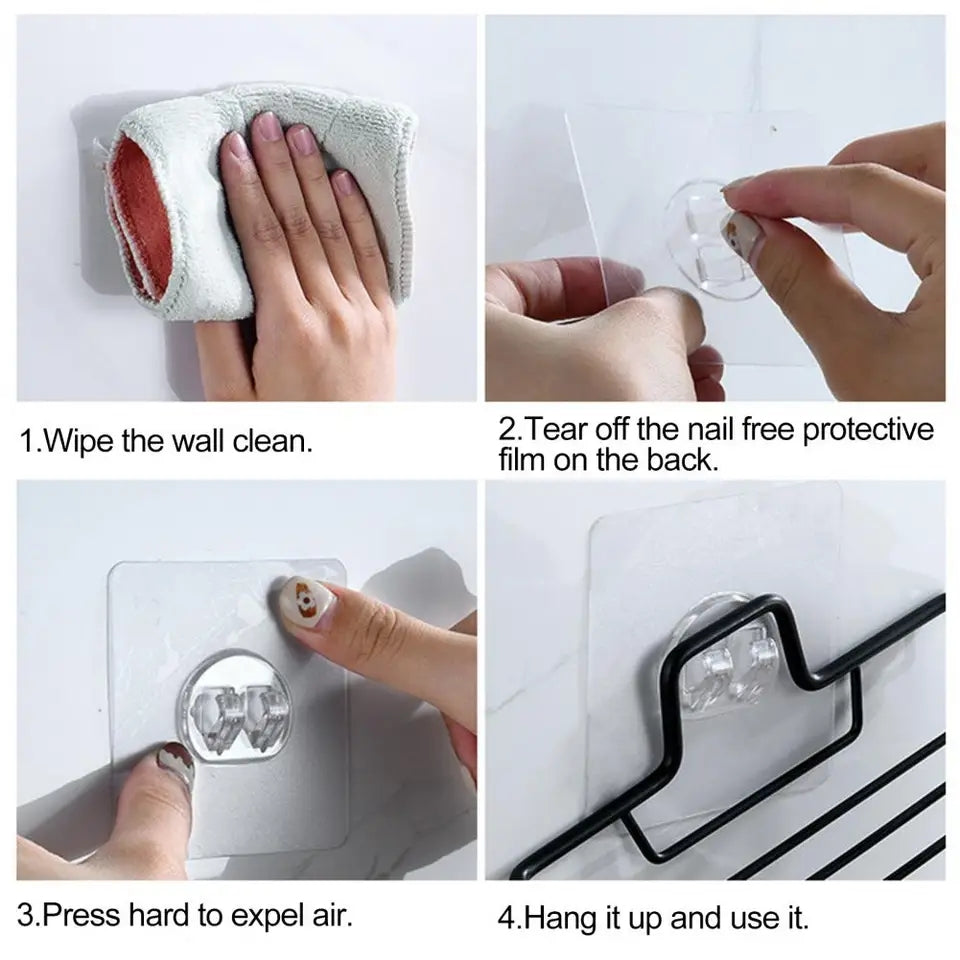 1.Wipe the wall clean.

2.Tear off the nail free protective film on the back.

3.Press hard to expel air.

4.Hang it up and use it.