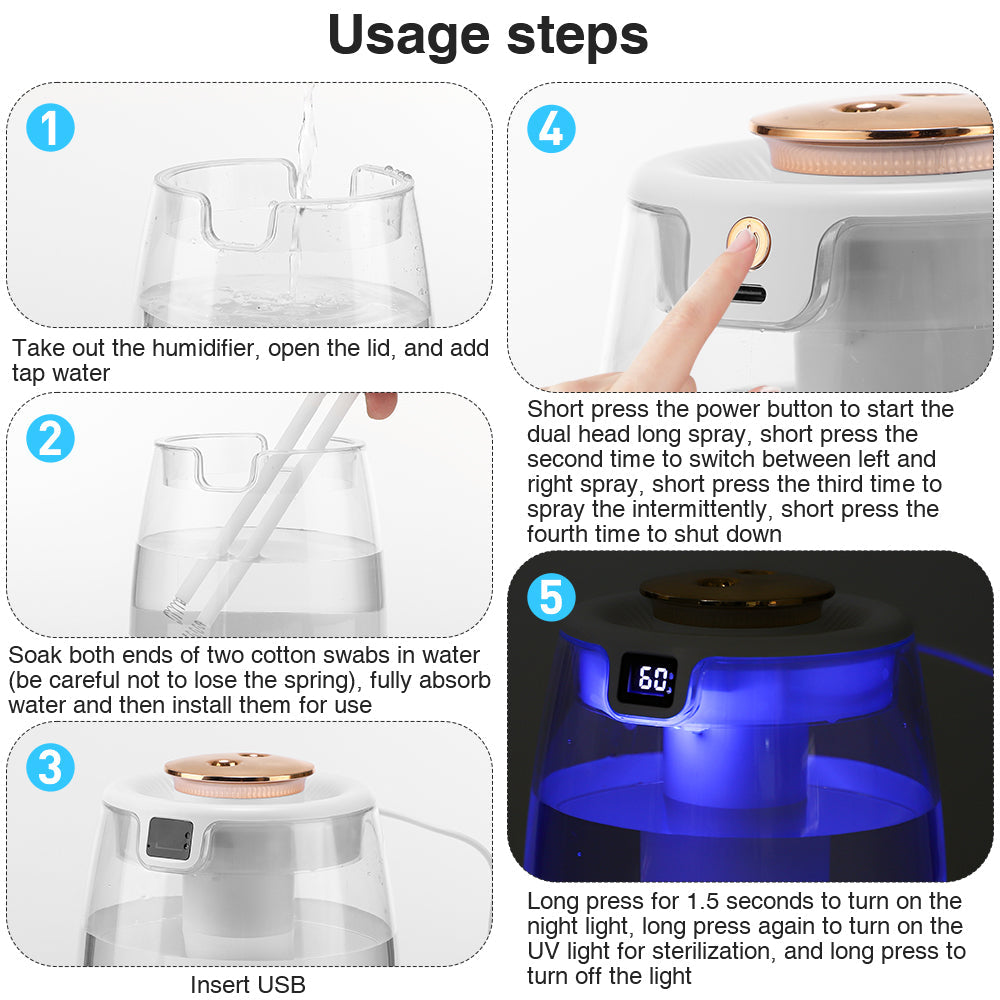 Usage steps

1

Take out the humidifier, open the lid, and add tap water

2

Soak both ends of two cotton swabs in water (be careful not to lose the spring), fully absorb water and then install them for use

3

Insert USB

4

Short press the power button to start the dual head long spray, short press the second time to switch between left and right spray, short press the third time to spray the intermittently, short press the fourth time to shut down

5

60

Long press for 1.5 seconds to turn on the night light, long press again to turn on the UV light for sterilization, and long press to turn off the light